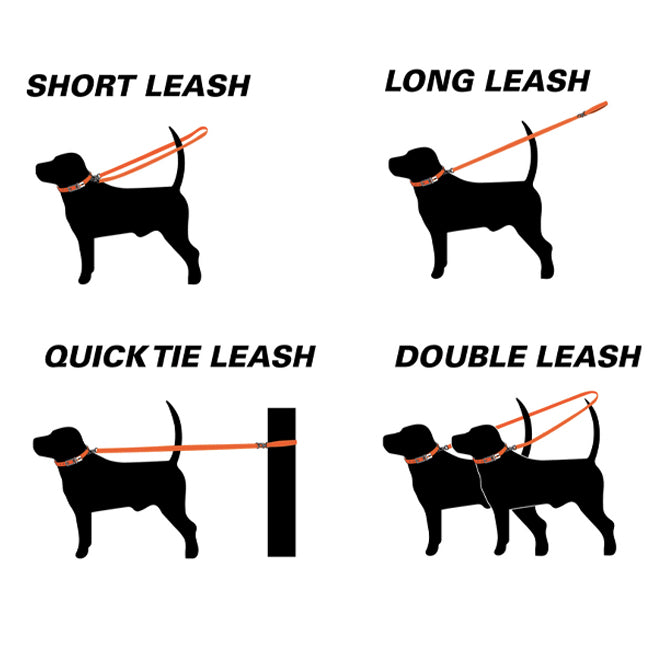 SHORT LEASH

LONG LEASH

QUICK TIE LEASH

DOUBLE LEASH